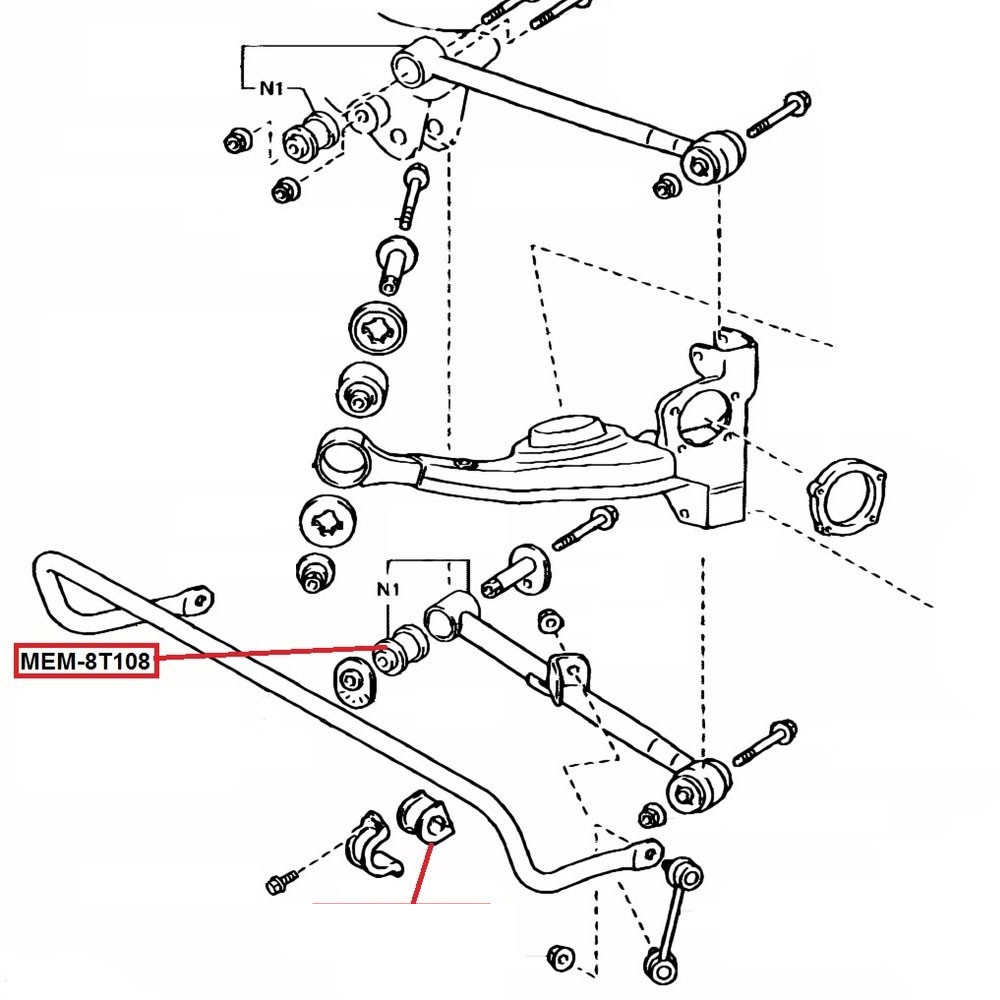 N1

N1

MEM-8T108